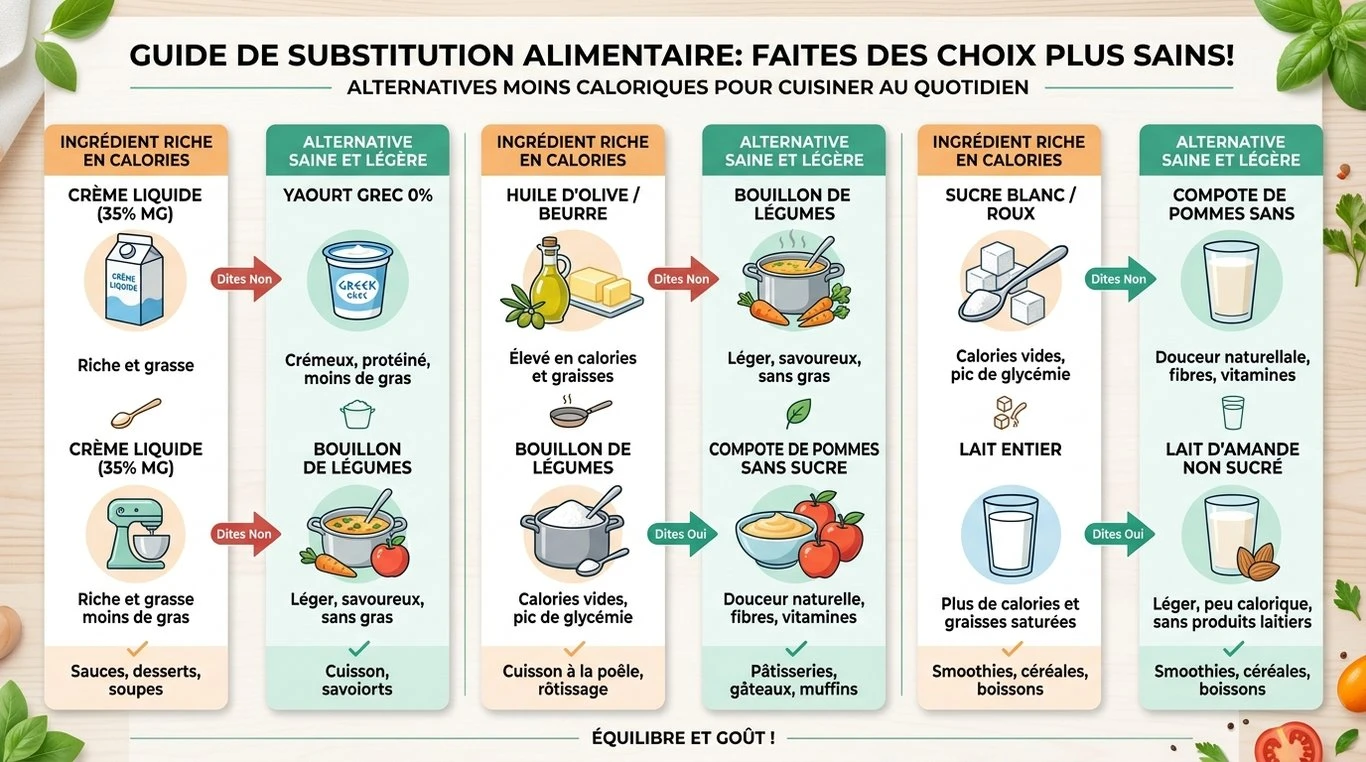 GUIDE DE SUBSTITUTION ALIMENTAIRE: FAITES DES CHOIX PLUS SAINS!

ALTERNATIVES MOINS CALORIQUES POUR CUISINER AU QUOTIDIEN

INGRÉDIENT RICHE EN CALORIES

CRÈME LIQUIDE (35% MG)

CRÈME LIQUIDE

Riche et grasse

CRÈME LIQUIDE (35% MG)

Riche et grasse moins de gras

Sauces, desserts, soupes

Dites Non

Dites Non

ALTERNATIVE SAINE ET LÉGÈRE

YAOURT GREC 0%

GREEK GREC

Crémeux, protéiné, moins de gras

BOUILLON DE LÉGUMES

Léger, savoureux, sans gras

Cuisson, savoiorts

INGRÉDIENT RICHE EN CALORIES

HUILE D'OLIVE / BEURRE

Élevé en calories et graisses

BOUILLON DE LÉGUMES

Calories vides, pic de glycémie

Cuisson à la poêle, rôtissage

Dites Non

Dites Oui

ALTERNATIVE SAINE ET LÉGÈRE

BOUILLON DE LÉGUMES

Léger, savoureux, sans gras

COMPOTE DE POMMES SANS SUCRE

Douceur naturelle, fibres, vitamines

Pâtisseries, gâteaux, muffins

INGRÉDIENT RICHE EN CALORIES

SUCRE BLANC / ROUX

Calories vides, pic de glycémie

LAIT ENTIER

Plus de calories et graisses saturées

Smoothies, céréales, boissons

Dites Non

Dites Oui

ALTERNATIVE SAINE ET LÉGÈRE

COMPOTE DE POMMES SANS

Douceur naturellale, fibres, vitamines

LAIT D'AMANDE NON SUCRÉ

Léger, peu calorique, sans produits laitiers

Smoothies, céréales, boissons

ÉQUILIBRE ET GOÛT !