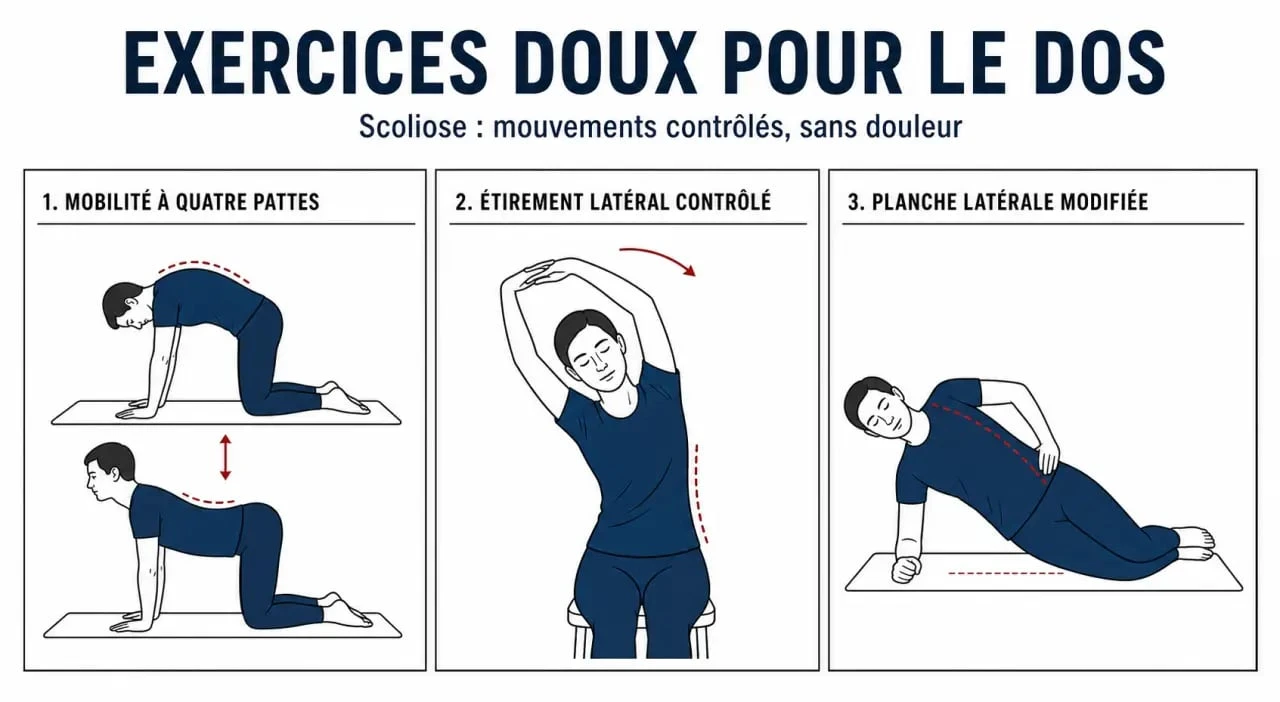 EXERCICES DOUX POUR LE DOS

Scoliose : mouvements contrôlés, sans douleur

1. MOBILITÉ À QUATRE PATTES

2. ÉTIREMENT LATÉRAL CONTRÔLÉ

3. PLANCHE LATÉRALE MODIFIÉE